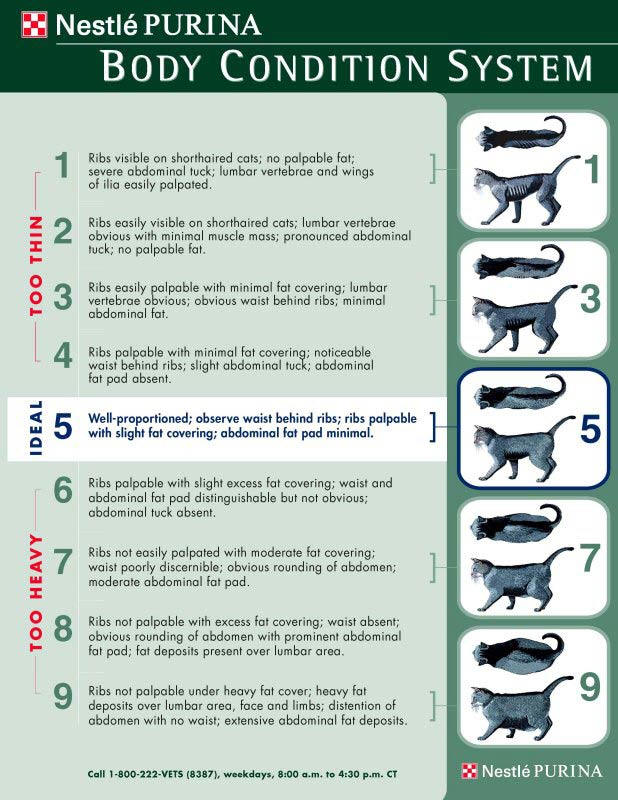 Nestlé PURINA
BODY CONDITION SYSTEM

TOO THIN

1 Ribs visible on shorthaired cats; no palpable fat; severe abdominal tuck; lumbar vertebrae and wings of ilia easily palpated.

2 Ribs easily visible on shorthaired cats; lumbar vertebrae obvious with minimal muscle mass; pronounced abdominal tuck; no palpable fat.

3 Ribs easily palpable with minimal fat covering; lumbar vertebrae obvious; obvious waist behind ribs; minimal abdominal fat.

4 Ribs palpable with minimal fat covering; noticeable waist behind ribs; slight abdominal tuck; abdominal fat pad absent.

IDEAL

5 Well-proportioned; observe waist behind ribs; ribs palpable with slight fat covering; abdominal fat pad minimal.

TOO HEAVY

6 Ribs palpable with slight excess fat covering; waist and abdominal fat pad distinguishable but not obvious; abdominal tuck absent.

7 Ribs not easily palpated with moderate fat covering; waist poorly discernible; obvious rounding of abdomen; moderate abdominal fat pad.

8 Ribs not palpable with excess fat covering; waist absent; obvious rounding of abdomen with prominent abdominal fat pad; fat deposits present over lumbar area.

9 Ribs not palpable under heavy fat cover; heavy fat deposits over lumbar area, face and limbs; distention of abdomen with no waist; extensive abdominal fat deposits.

1
3
5
7
9

Call 1-800-222-VETS (8387), weekdays, 8:00 a.m. to 4:30 p.m. CT

Nestlé PURINA